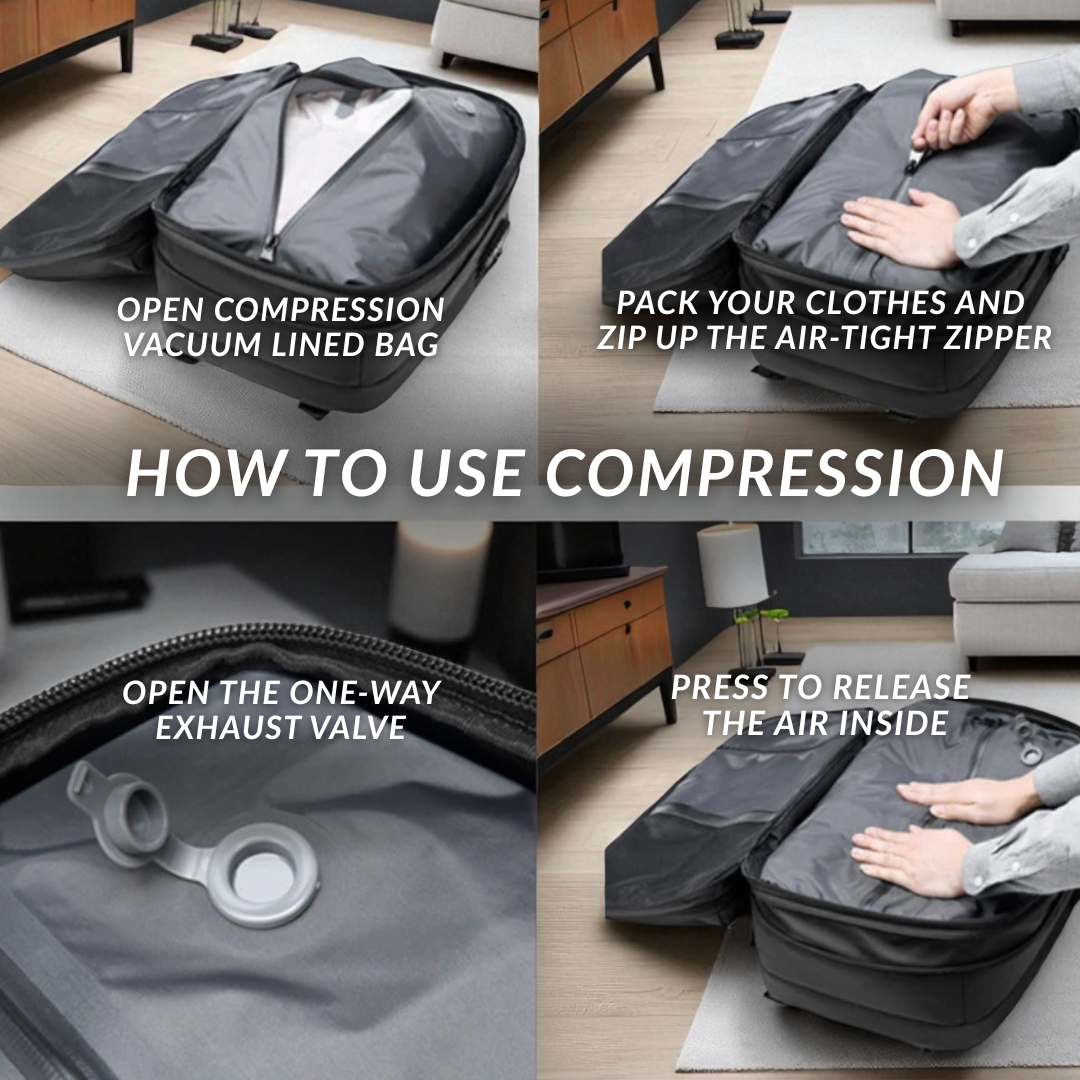 OPEN COMPRESSION VACUUM LINED BAG

PACK YOUR CLOTHES AND ZIP UP THE AIR-TIGHT ZIPPER

HOW TO USE COMPRESSION

OPEN THE ONE-WAY EXHAUST VALVE

PRESS TO RELEASE THE AIR INSIDE